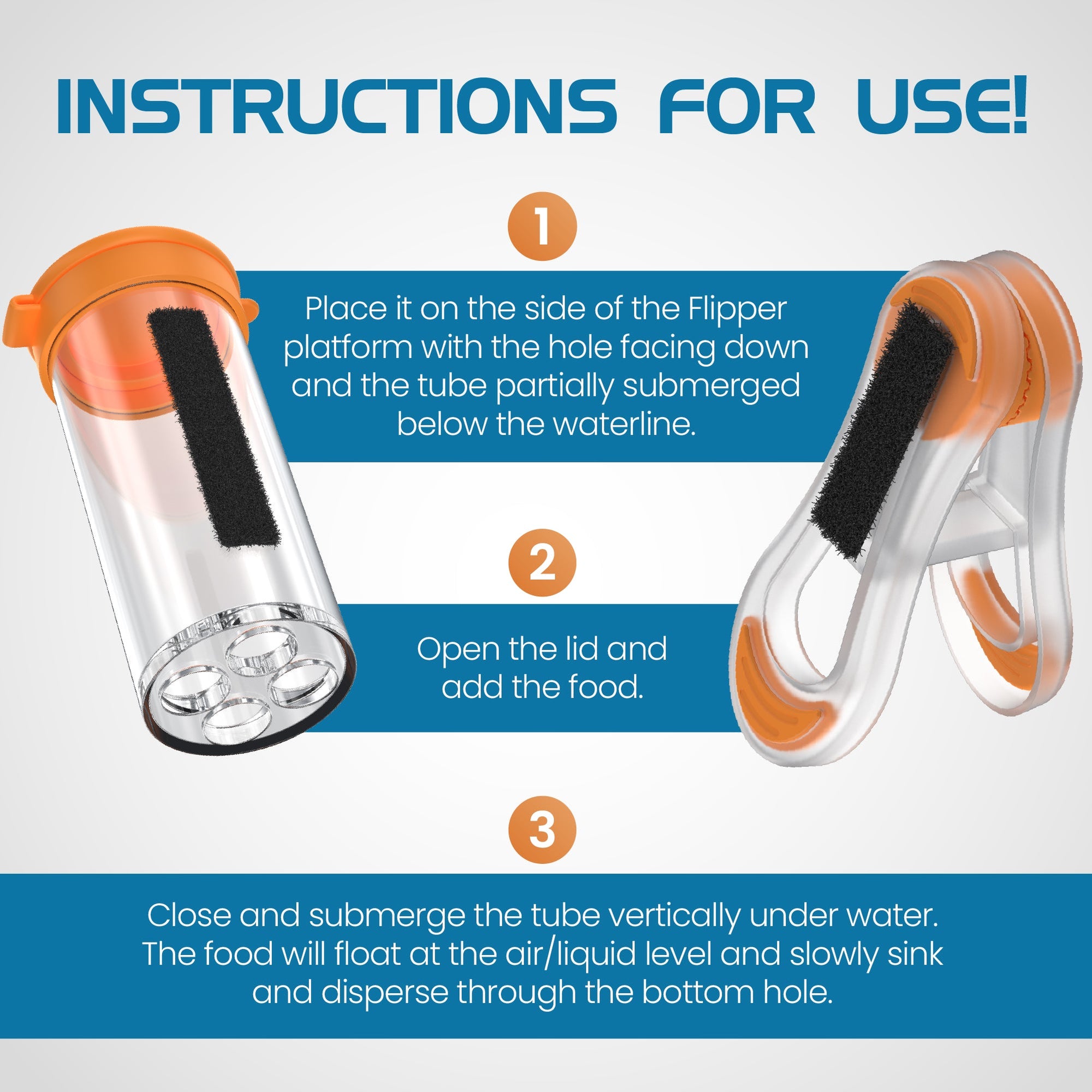 INSTRUCTIONS FOR USE!

1

Place it on the side of the Flipper platform with the hole facing down and the tube partially submerged below the waterline.

2

Open the lid and add the food.

3

Close and submerge the tube vertically under water. The food will float at the air/liquid level and slowly sink and disperse through the bottom hole.